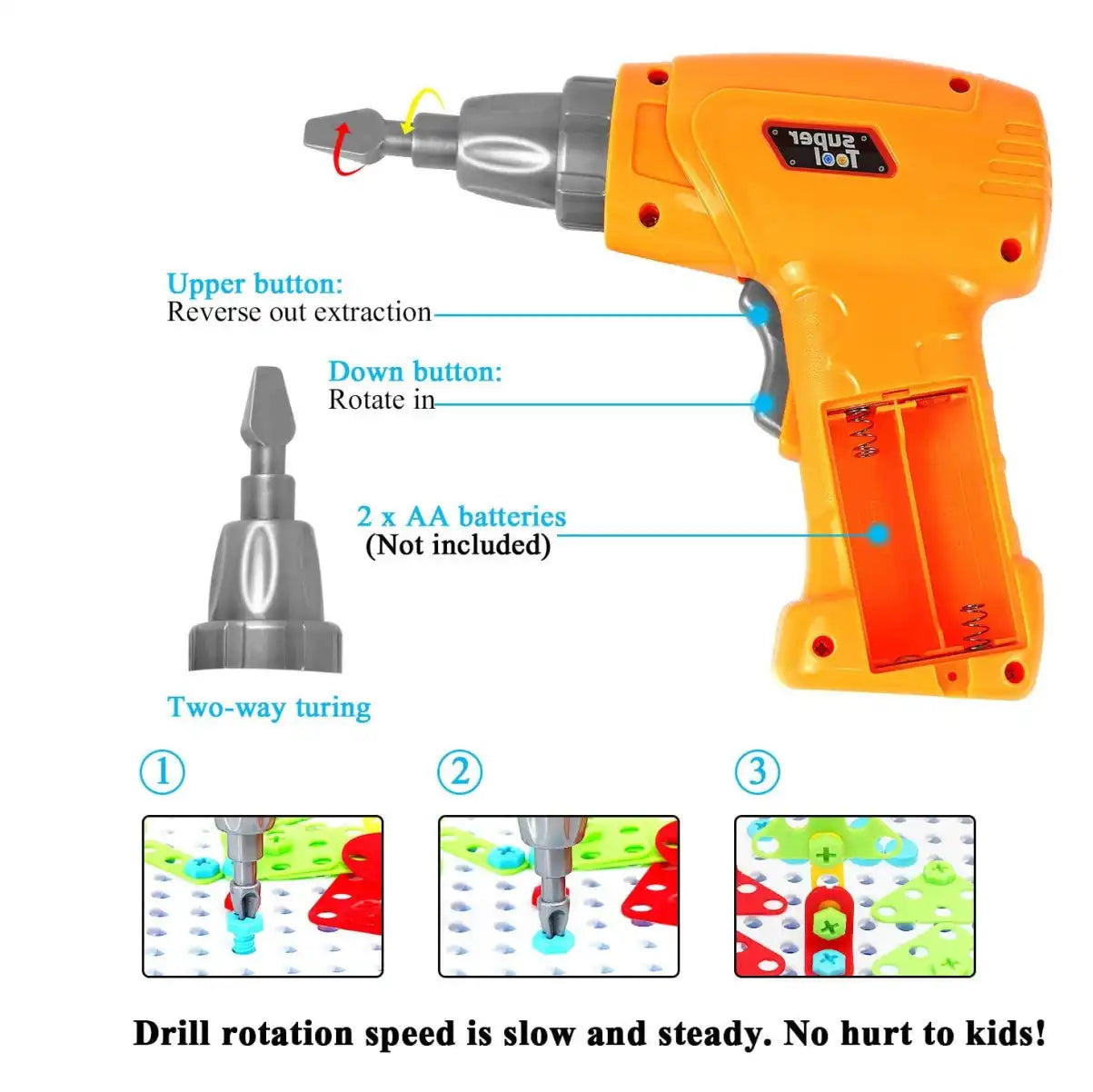 super Tool

Upper button:
Reverse out extraction

Down button:
Rotate in

2 x AA batteries
(Not included)

Two-way turing

①

②

③

Drill rotation speed is slow and steady. No hurt to kids!