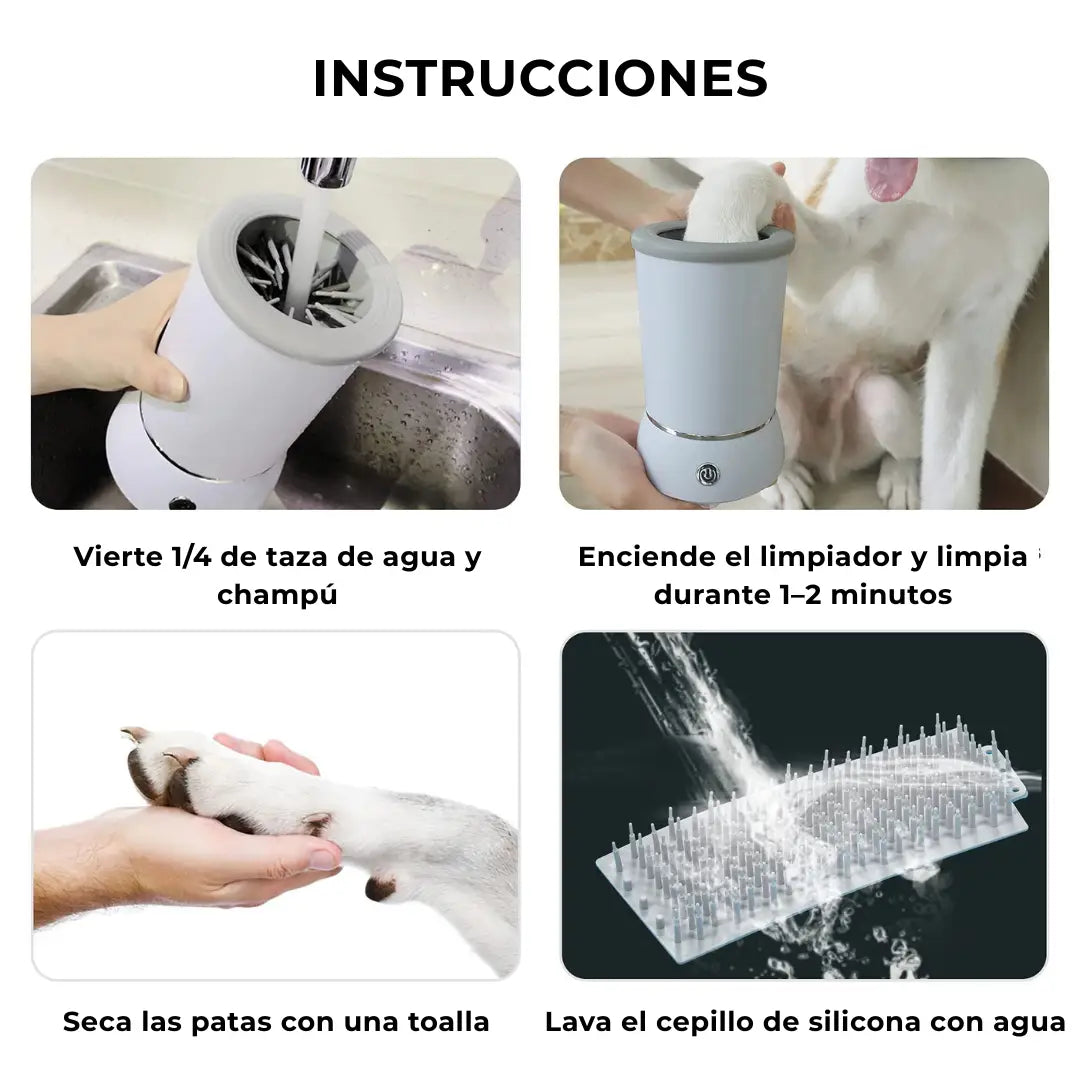 INSTRUCCIONES

Vierte 1/4 de taza de agua y champú

Enciende el limpiador y limpia durante 1–2 minutos

Seca las patas con una toalla

Lava el cepillo de silicona con agua